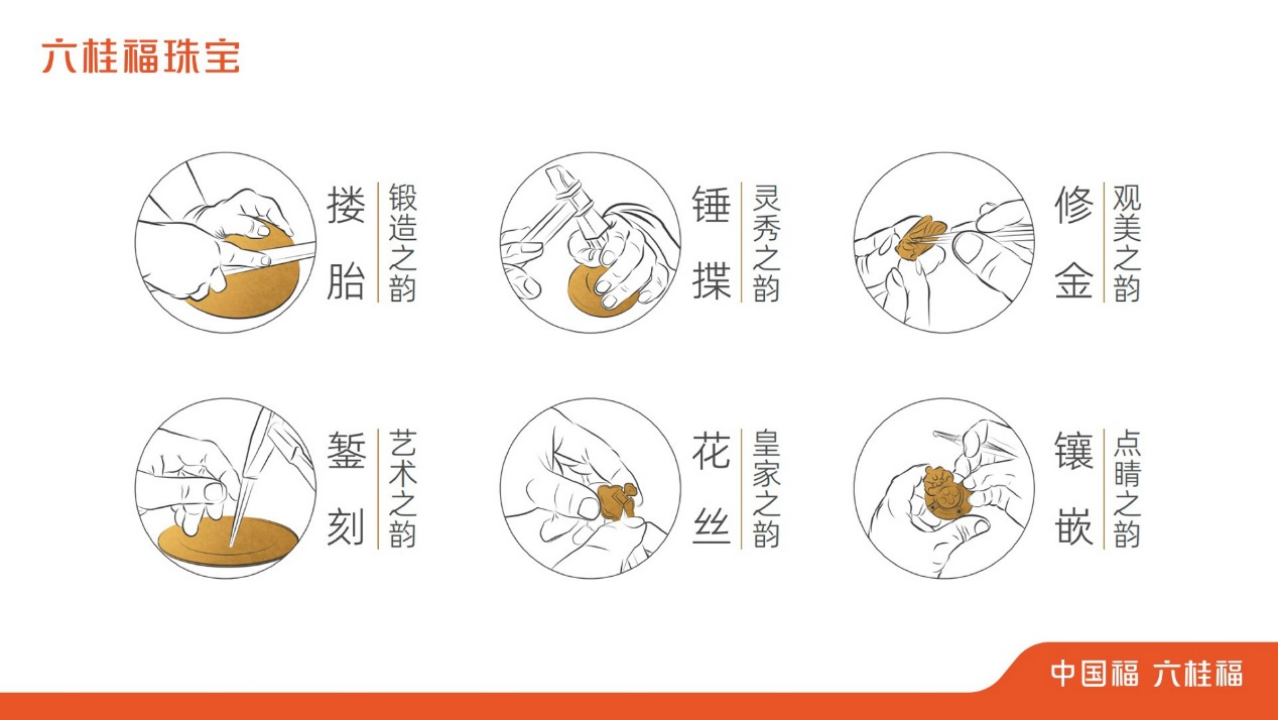 六桂福珠宝

搂胎
锻造之韵

锤揲
灵秀之韵

修金
观美之韵

錾刻
艺术之韵

花丝
皇家之韵

镶嵌
点睛之韵

中国福 六桂福